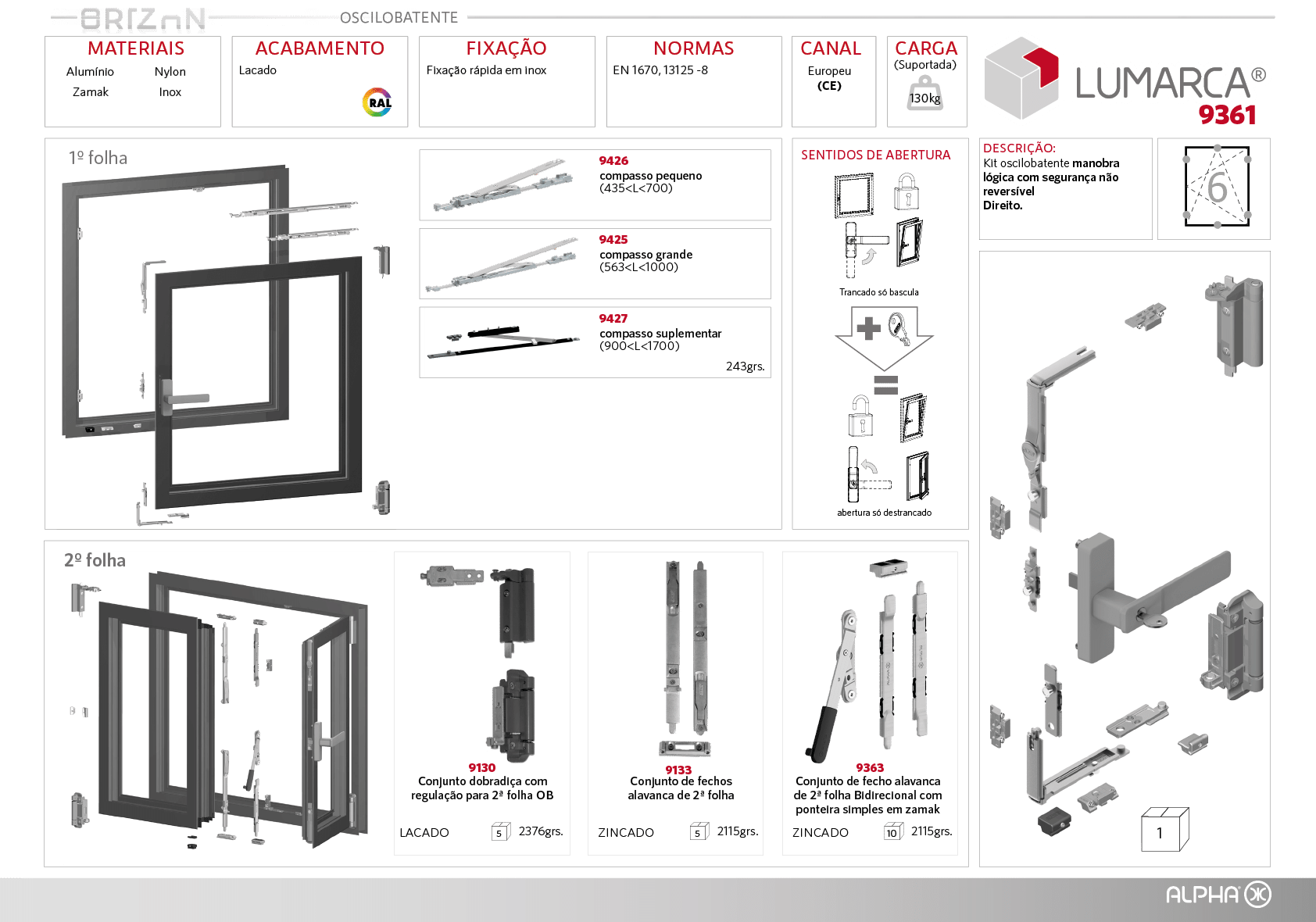 BRIZAN OSCILOBATENTE

MATERIAIS
Alumínio Nylon
Zamak Inox

ACABAMENTO
Lacado
RAL

FIXAÇÃO
Fixação rápida em inox

NORMAS
EN 1670, 13125 -8

CANAL
Europeu
(CE)

CARGA
(Suportada)
130kg

LUMARCA®
9361

1º folha

9426
compasso pequeno
(435<L<700)

9425
compasso grande
(563<L<1000)

9427
compasso suplementar
(900<L<1700)
243grs.

SENTIDOS DE ABERTURA
Trancado só bascula
abertura só destrancado

DESCRIÇÃO:
Kit oscilobatente manobra lógica com segurança não reversível
Direito.

6

2º folha

9130
Conjunto dobradiça com regulação para 2ª folha OB
LACADO 5 2376grs.

9133
Conjunto de fechos alavanca de 2ª folha
ZINCADO 5 2115grs.

9363
Conjunto de fecho alavanca de 2ª folha Bidirecional com ponteira simples em zamak
ZINCADO 10 2115grs.

1

ALPHA