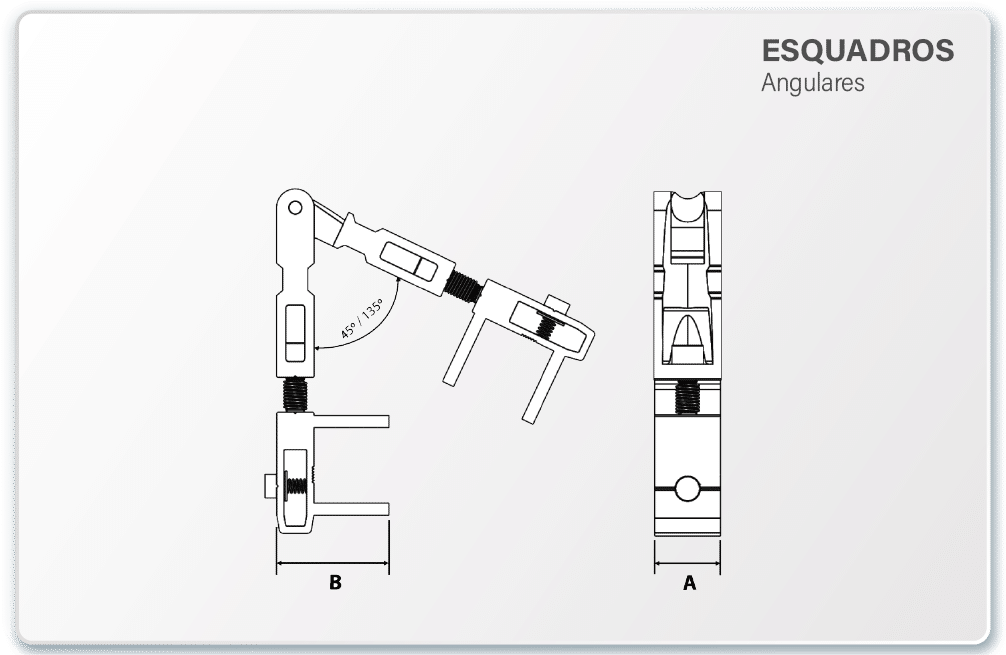 ESQUADROS
Angulares

45° / 135°

B

A