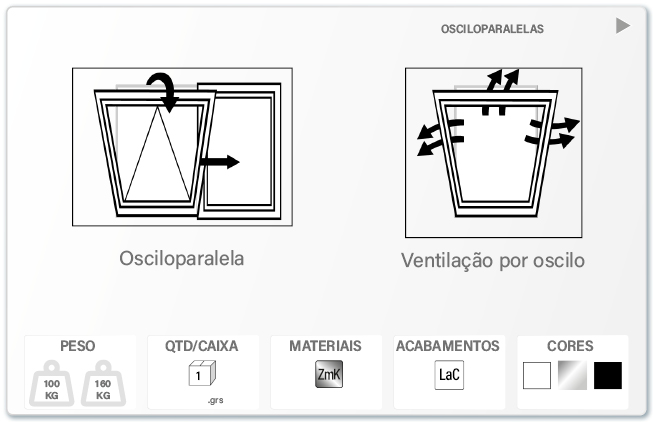 OSCILOPARALELAS

Osciloparalela

Ventilação por oscilo

PESO

100 KG

160 KG

QTD/CAIXA

1

.grs

MATERIAIS

ZmK

ACABAMENTOS

LaC

CORES