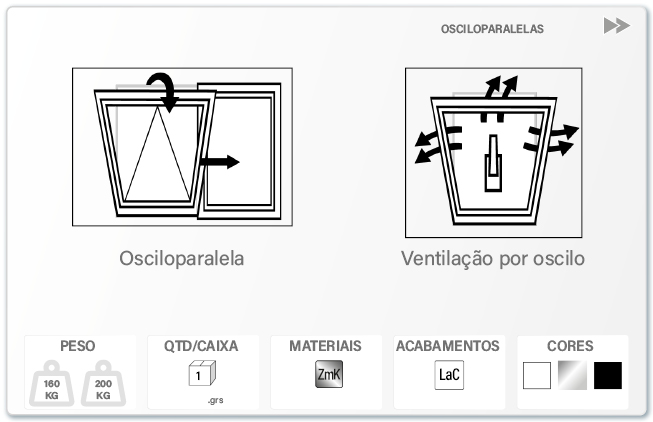 OSCILOPARALELAS

Osciloparalela

Ventilação por oscilo

PESO
160 KG
200 KG

QTD/CAIXA
1
.grs

MATERIAIS
ZmK

ACABAMENTOS
LaC

CORES