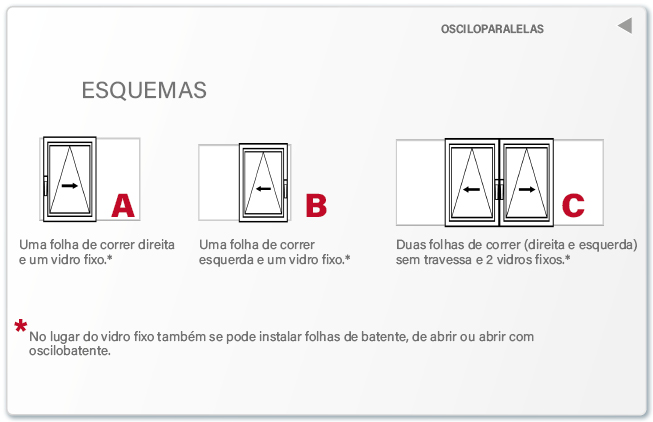 OSCILOPARALELAS

ESQUEMAS

A

Uma folha de correr direita e um vidro fixo.*

B

Uma folha de correr esquerda e um vidro fixo.*

C

Duas folhas de correr (direita e esquerda) sem travessa e 2 vidros fixos.*

* No lugar do vidro fixo também se pode instalar folhas de batente, de abrir ou abrir com oscilobatente.