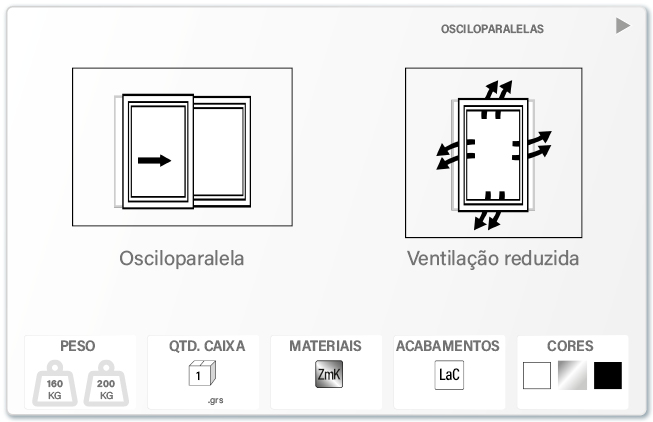 OSCILOPARALELAS

Osciloparalela

Ventilação reduzida

PESO
160 KG
200 KG

QTD. CAIXA
1
.grs

MATERIAIS
ZmK

ACABAMENTOS
LaC

CORES