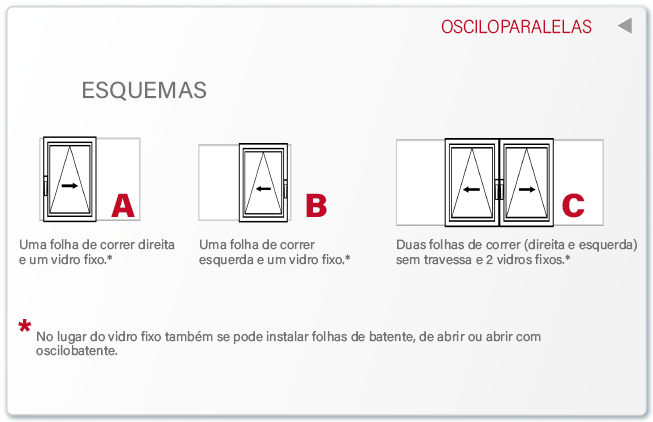 OSCILOPARALELAS

ESQUEMAS

A

Uma folha de correr direita e um vidro fixo.*

B

Uma folha de correr esquerda e um vidro fixo.*

C

Duas folhas de correr (direita e esquerda) sem travessa e 2 vidros fixos.*

* No lugar do vidro fixo também se pode instalar folhas de batente, de abrir ou abrir com oscilobatente.