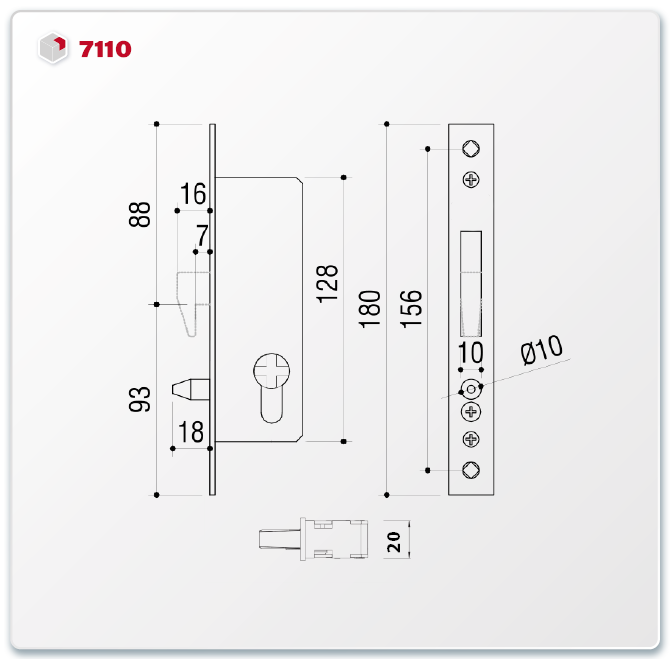 7110

88
16
7
93
18
128
180
156
10
Ø10
20