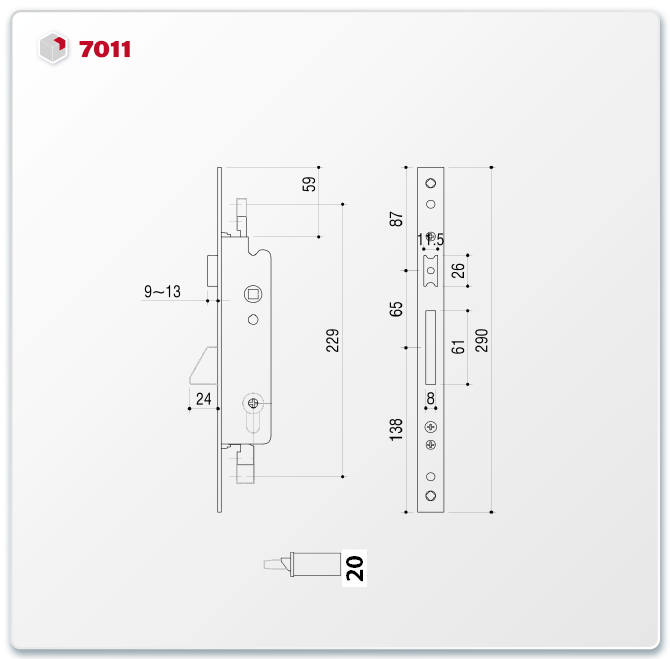 7011

59
9~13
229
24

87
11.5
26
65
61
290
8
138

20