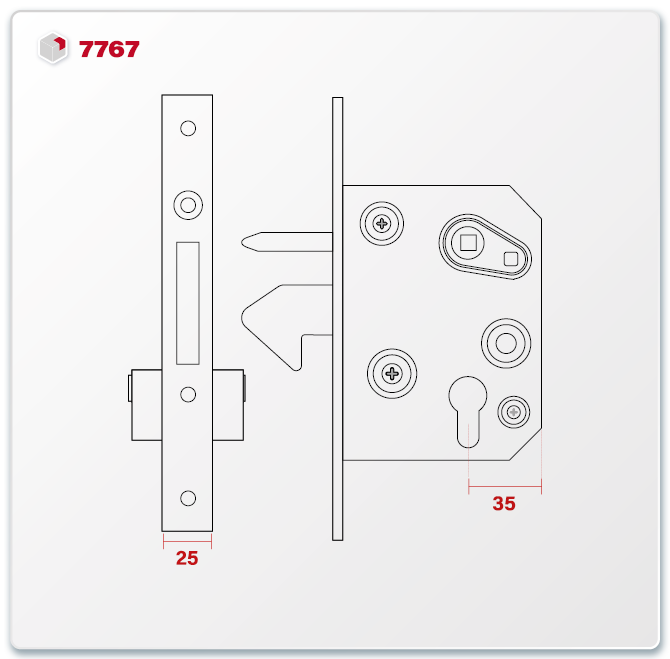 7767

25

35