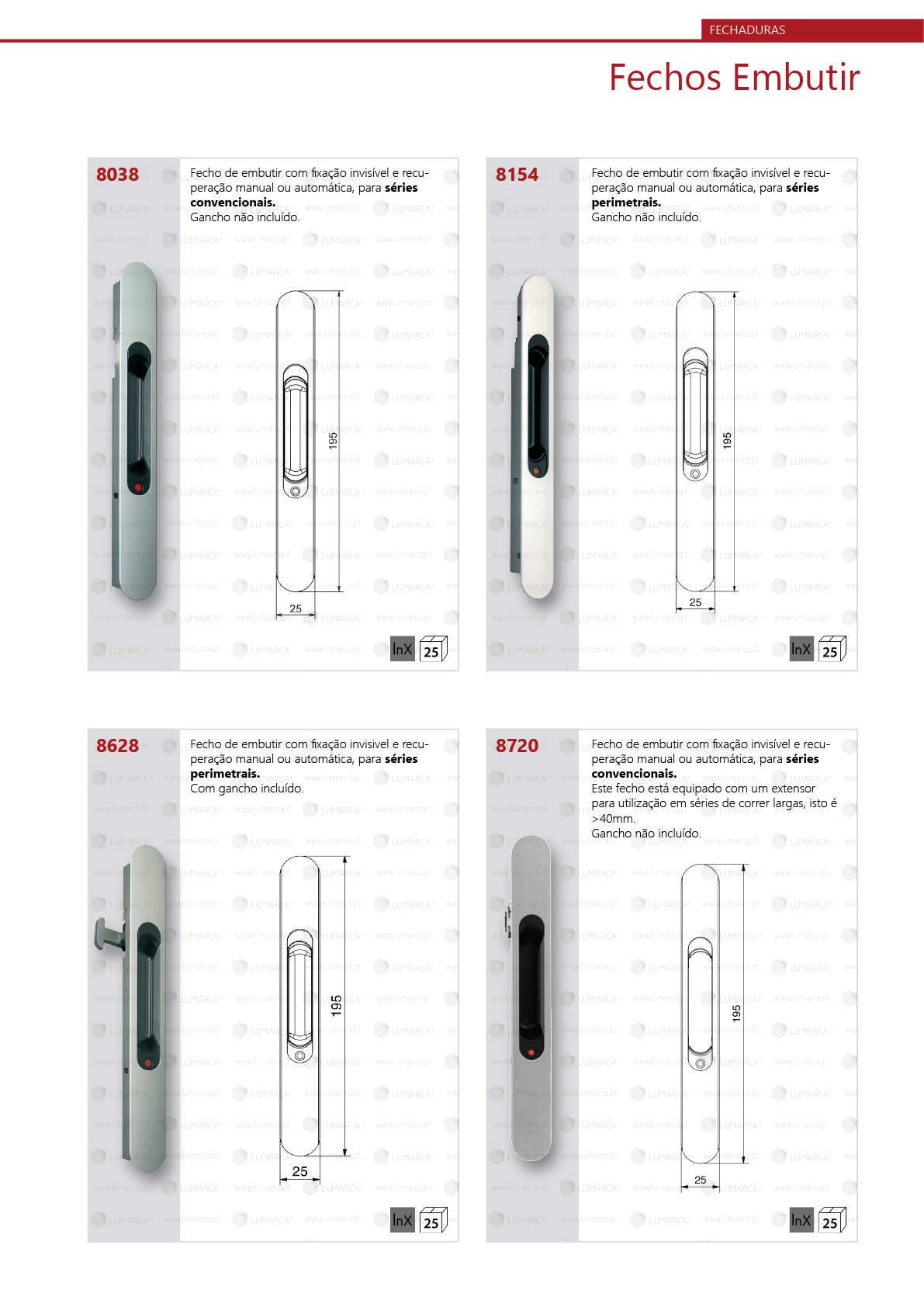 FECHADURAS

Fechos Embutir

8038

Fecho de embutir com fixação invisível e recuperação manual ou automática, para **séries convencionais.**
Gancho não incluído.

195
25

InX 25

8154

Fecho de embutir com fixação invisível e recuperação manual ou automática, para **séries perimetrais.**
Gancho não incluído.

195
25

InX 25

8628

Fecho de embutir com fixação invisivel e recuperação manual ou automática, para **séries perimetrais.**
Com gancho incluído.

195
25

InX 25

8720

Fecho de embutir com fixação invisível e recuperação manual ou automática, para **séries convencionais.**
Este fecho está equipado com um extensor para utilização em séries de correr largas, isto é >40mm.
Gancho não incluído.

195
25

InX 25