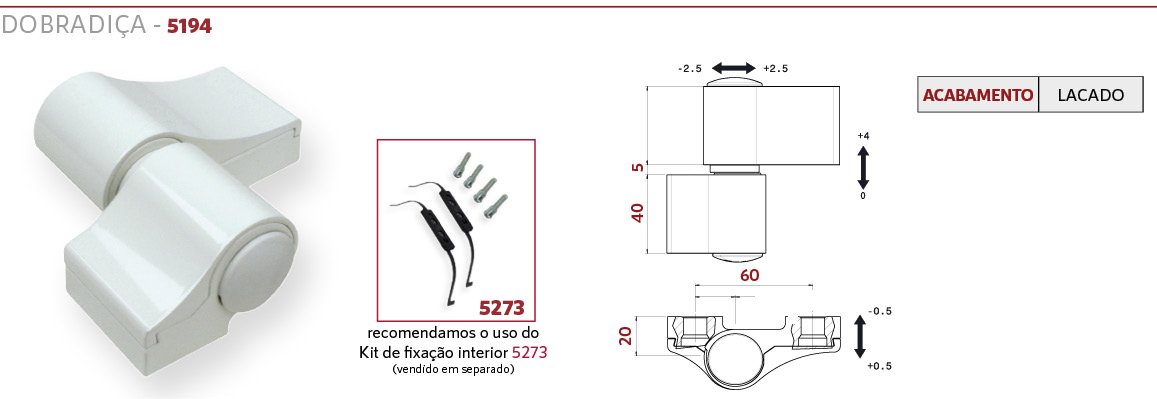 DOBRADIÇA - 5194

5273

recomendamos o uso do Kit de fixação interior 5273
(vendido em separado)

-2.5 +2.5

+4
0

5
40
60
20

-0.5
+0.5

| ACABAMENTO | LACADO |
|---|---|